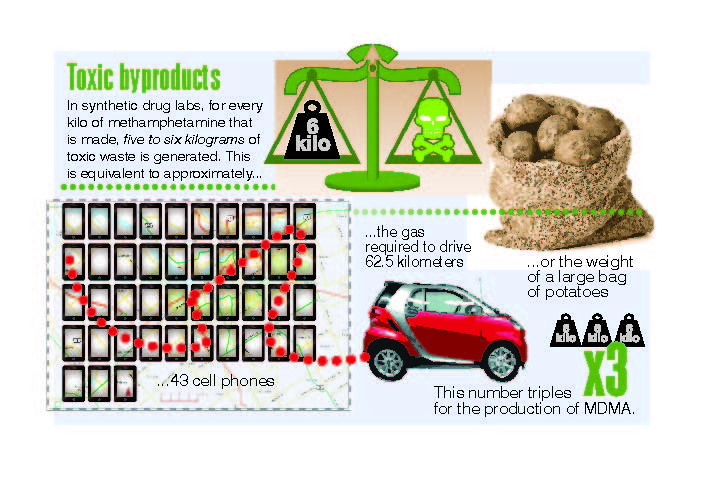 Toxic byproducts

In synthetic drug labs, for every kilo of methamphetamine that is made, five to six kilograms of toxic waste is generated. This is equivalent to approximately...

6 kilo

...the gas required to drive 62.5 kilometers

...or the weight of a large bag of potatoes

...43 cell phones

6 kilo 6 kilo 6 kilo

X3

This number triples for the production of MDMA.